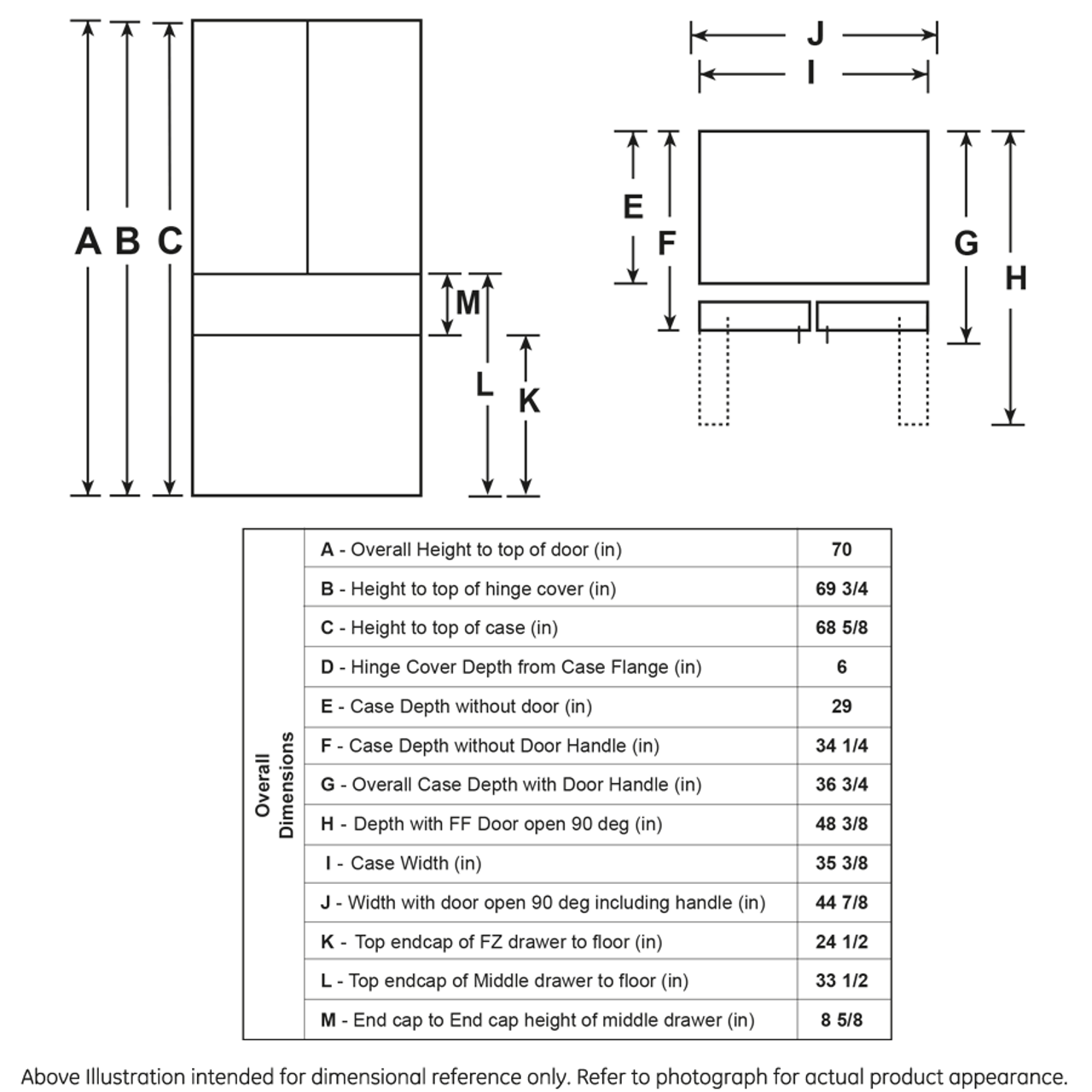 A B C

M

L K

J
I

E F

G H

| Overall Dimensions | A - Overall Height to top of door (in) | 70 |
|---|---|---|
| | B - Height to top of hinge cover (in) | 69 3/4 |
| | C - Height to top of case (in) | 68 5/8 |
| | D - Hinge Cover Depth from Case Flange (in) | 6 |
| | E - Case Depth without door (in) | 29 |
| | F - Case Depth without Door Handle (in) | 34 1/4 |
| | G - Overall Case Depth with Door Handle (in) | 36 3/4 |
| | H - Depth with FF Door open 90 deg (in) | 48 3/8 |
| | I - Case Width (in) | 35 3/8 |
| | J - Width with door open 90 deg including handle (in) | 44 7/8 |
| | K - Top endcap of FZ drawer to floor (in) | 24 1/2 |
| | L - Top endcap of Middle drawer to floor (in) | 33 1/2 |
| | M - End cap to End cap height of middle drawer (in) | 8 5/8 |

Above Illustration intended for dimensional reference only. Refer to photograph for actual product appearance.